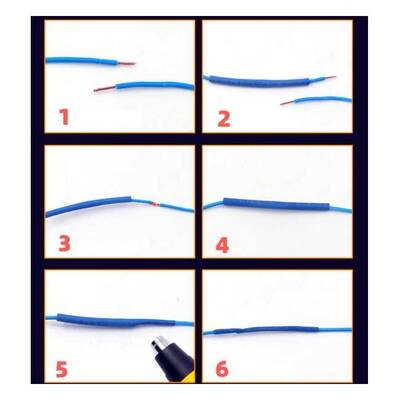 1

2

3

4

5

6