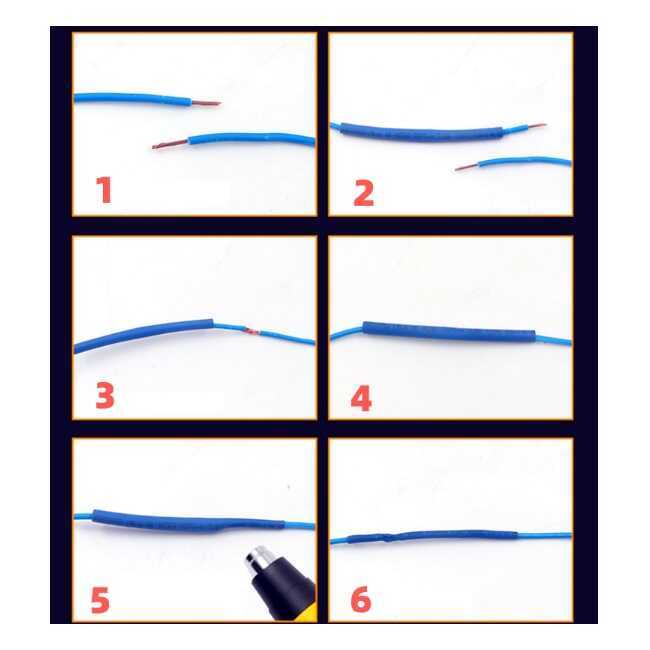 1
2
3
4
5
6