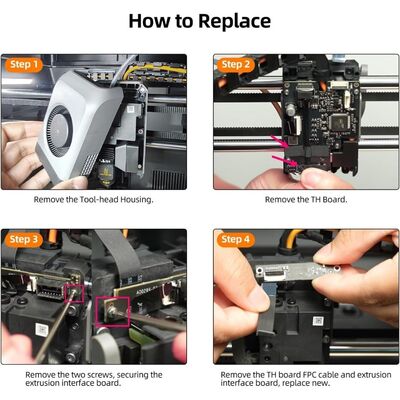 How to Replace

Step 1

Remove the Tool-head Housing.

Step 2

Remove the TH Board.

Step 3

Remove the two screws, securing the extrusion interface board.

Step 4

Remove the TH board FPC cable and extrusion interface board, replace new.