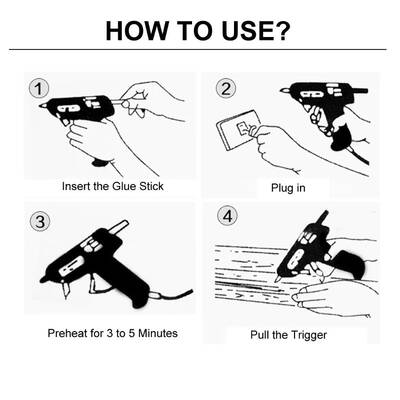 HOW TO USE?

1
Insert the Glue Stick

2
Plug in

3
Preheat for 3 to 5 Minutes

4
Pull the Trigger