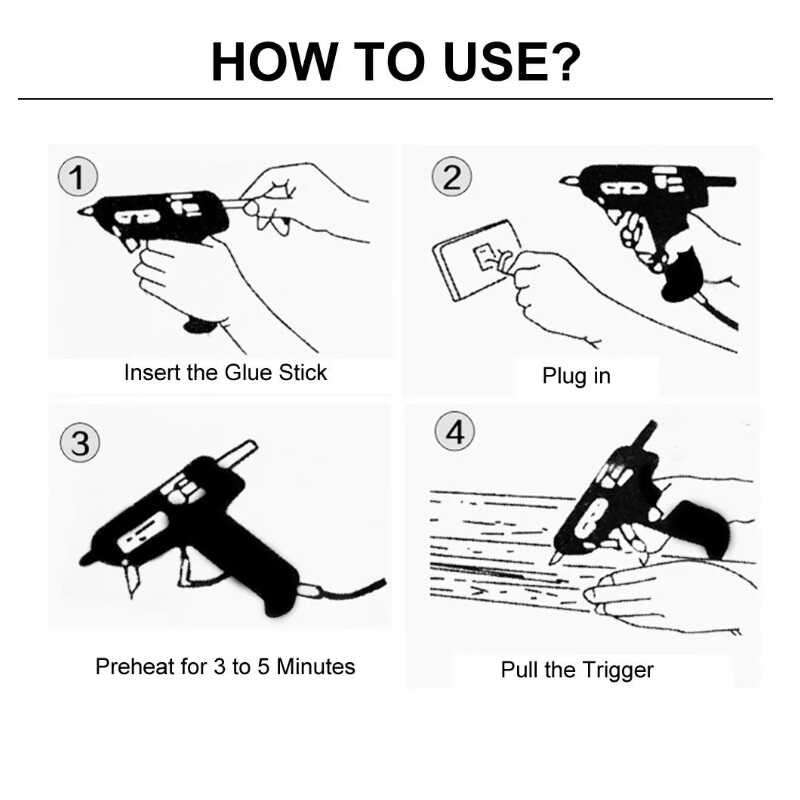 HOW TO USE?

1

Insert the Glue Stick

2

Plug in

3

Preheat for 3 to 5 Minutes

4

Pull the Trigger