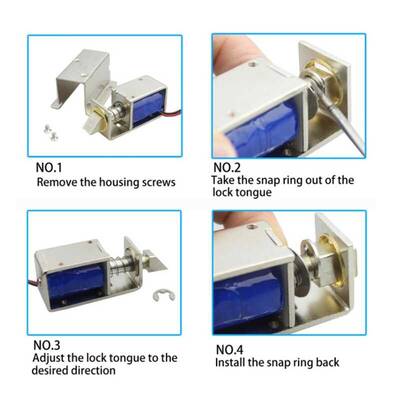 NO.1
Remove the housing screws

NO.2
Take the snap ring out of the lock tongue

NO.3
Adjust the lock tongue to the desired direction

NO.4
Install the snap ring back