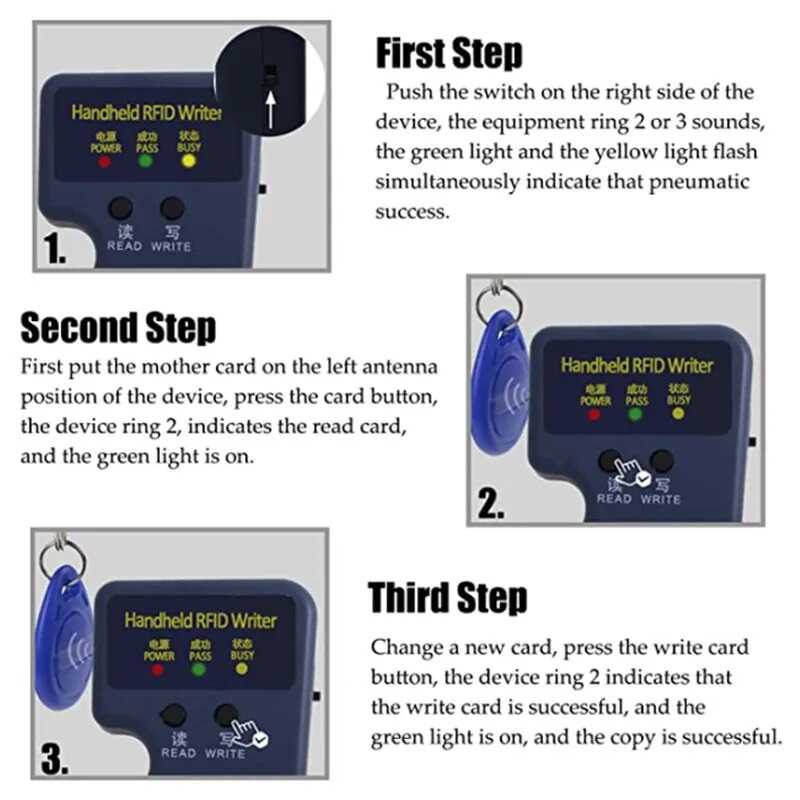 Handheld RFID Writer
电源 POWER 成功 PASS 状态 BUSY
读 READ 写 WRITE
1.

First Step
Push the switch on the right side of the device, the equipment ring 2 or 3 sounds, the green light and the yellow light flash simultaneously indicate that pneumatic success.

Second Step
First put the mother card on the left antenna position of the device, press the card button, the device ring 2, indicates the read card, and the green light is on.

Handheld RFID Writer
电源 POWER 成功 PASS 状态 BUSY
读 READ 写 WRITE
2.

Handheld RFID Writer
电源 POWER 成功 PASS 状态 BUSY
读 READ 写 WRITE
3.

Third Step
Change a new card, press the write card button, the device ring 2 indicates that the write card is successful, and the green light is on, and the copy is successful.